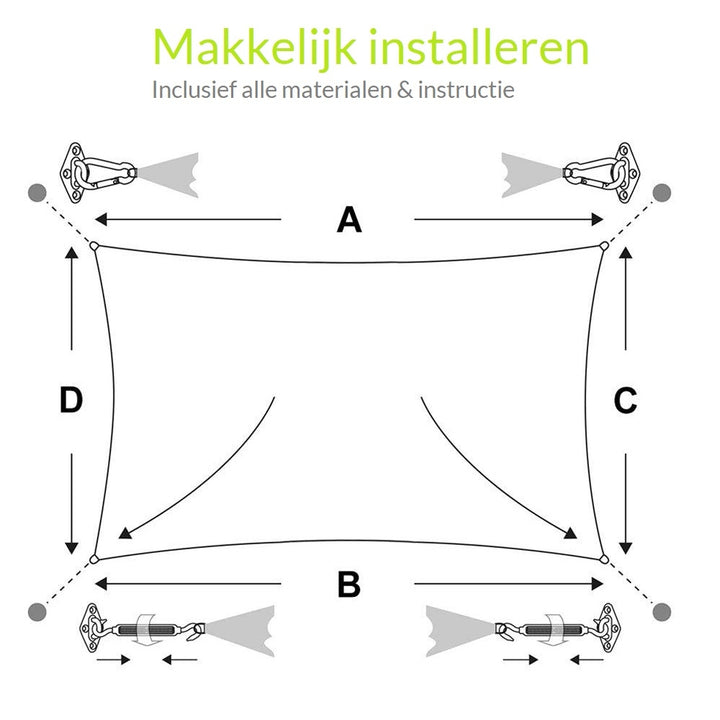 Makkelijk installeren
Inclusief alle materialen & instructie

A

D

C

B