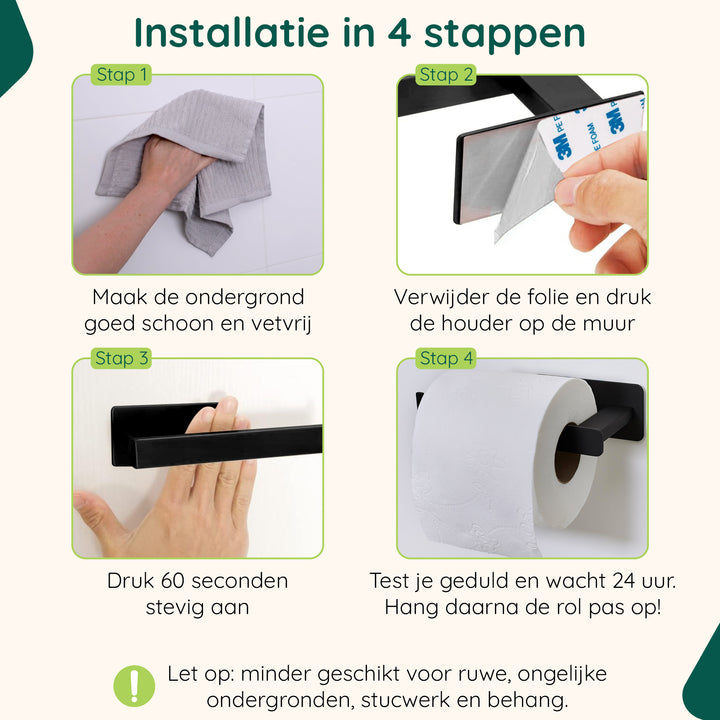 Installatie in 4 stappen

Stap 1

Maak de ondergrond goed schoon en vetvrij

Stap 2

3M PE FOAM

Verwijder de folie en druk de houder op de muur

Stap 3

Druk 60 seconden stevig aan

Stap 4

Test je geduld en wacht 24 uur. Hang daarna de rol pas op!

!

Let op: minder geschikt voor ruwe, ongelijke ondergronden, stucwerk en behang.